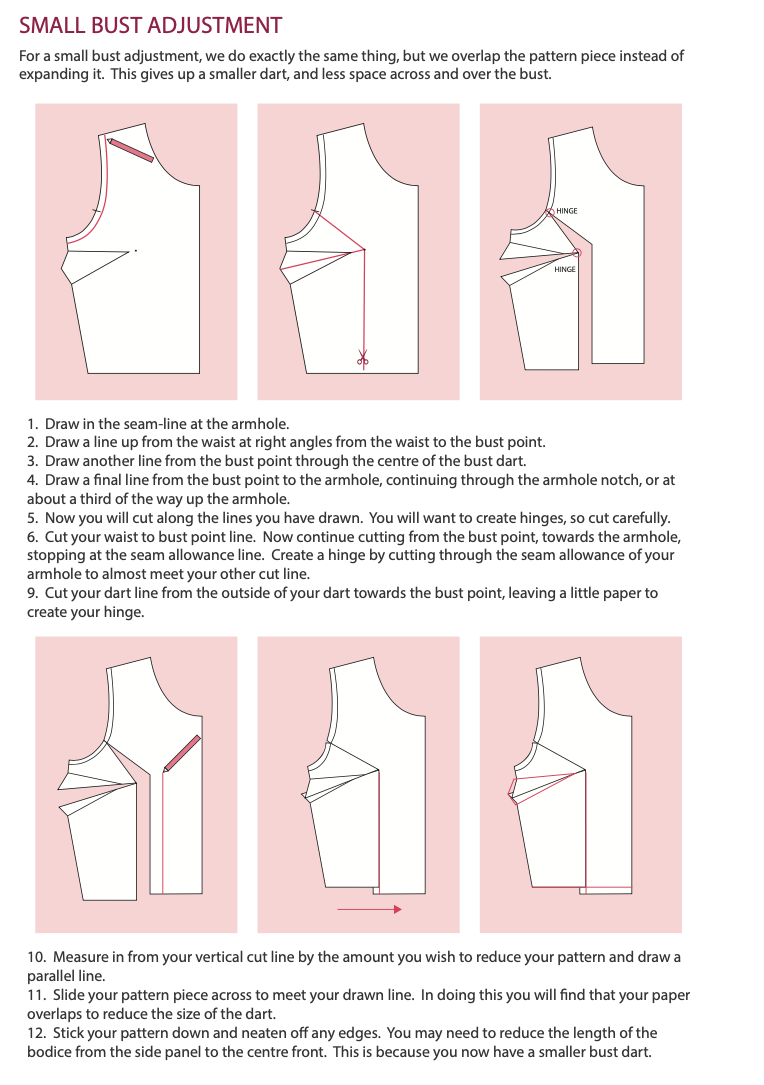 SMALL BUST ADJUSTMENT

For a small bust adjustment, we do exactly the same thing, but we overlap the pattern piece instead of expanding it. This gives up a smaller dart, and less space across and over the bust.

HINGE

HINGE

1. Draw in the seam-line at the armhole.
2. Draw a line up from the waist at right angles from the waist to the bust point.
3. Draw another line from the bust point through the centre of the bust dart.
4. Draw a final line from the bust point to the armhole, continuing through the armhole notch, or at about a third of the way up the armhole.
5. Now you will cut along the lines you have drawn. You will want to create hinges, so cut carefully.
6. Cut your waist to bust point line. Now continue cutting from the bust point, towards the armhole, stopping at the seam allowance line. Create a hinge by cutting through the seam allowance of your armhole to almost meet your other cut line.
9. Cut your dart line from the outside of your dart towards the bust point, leaving a little paper to create your hinge.

10. Measure in from your vertical cut line by the amount you wish to reduce your pattern and draw a parallel line.
11. Slide your pattern piece across to meet your drawn line. In doing this you will find that your paper overlaps to reduce the size of the dart.
12. Stick your pattern down and neaten off any edges. You may need to reduce the length of the bodice from the side panel to the centre front. This is because you now have a smaller bust dart.